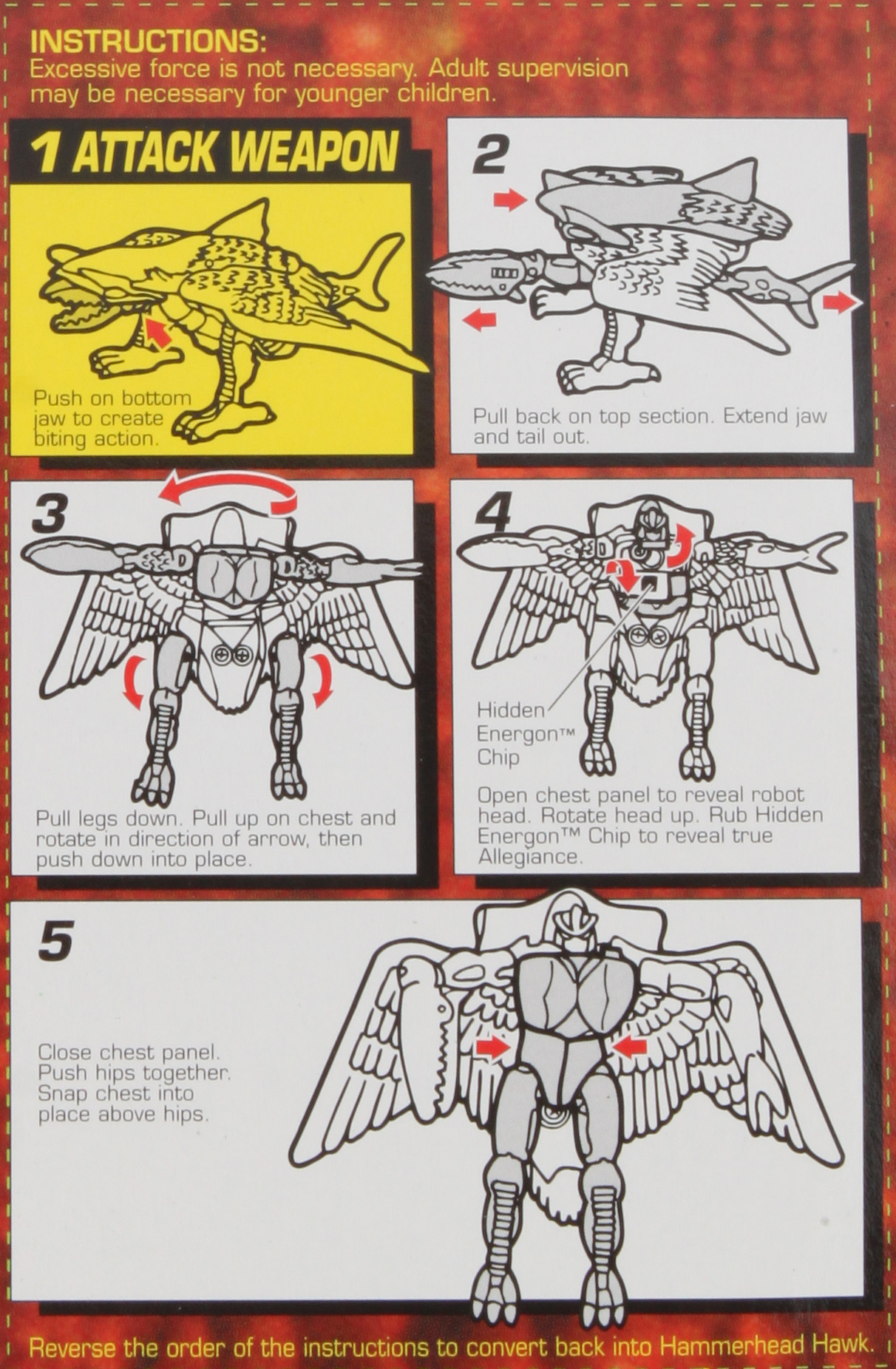 INSTRUCTIONS:
Excessive force is not necessary. Adult supervision may be necessary for younger children.

1 ATTACK WEAPON

Push on bottom jaw to create biting action.

2

Pull back on top section. Extend jaw and tail out.

3

Pull legs down. Pull up on chest and rotate in direction of arrow, then push down into place.

4

Hidden Energon™ Chip

Open chest panel to reveal robot head. Rotate head up. Rub Hidden Energon™ Chip to reveal true Allegiance.

5

Close chest panel. Push hips together. Snap chest into place above hips.

Reverse the order of the instructions to convert back into Hammerhead Hawk.